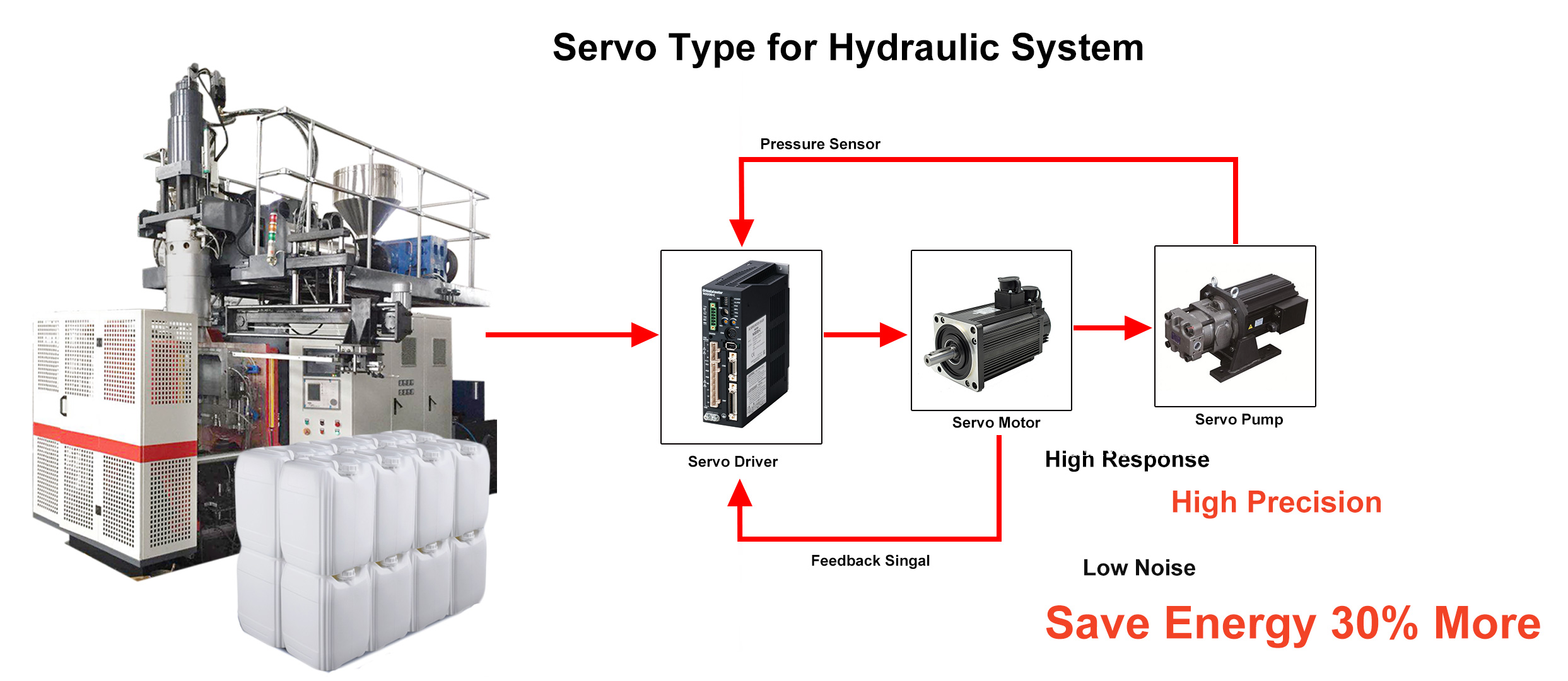 Servo Type for Hydraulic System

Pressure Sensor

Servo Driver

Servo Motor

Servo Pump

Feedback Singal

High Response

High Precision

Low Noise

Save Energy 30% More